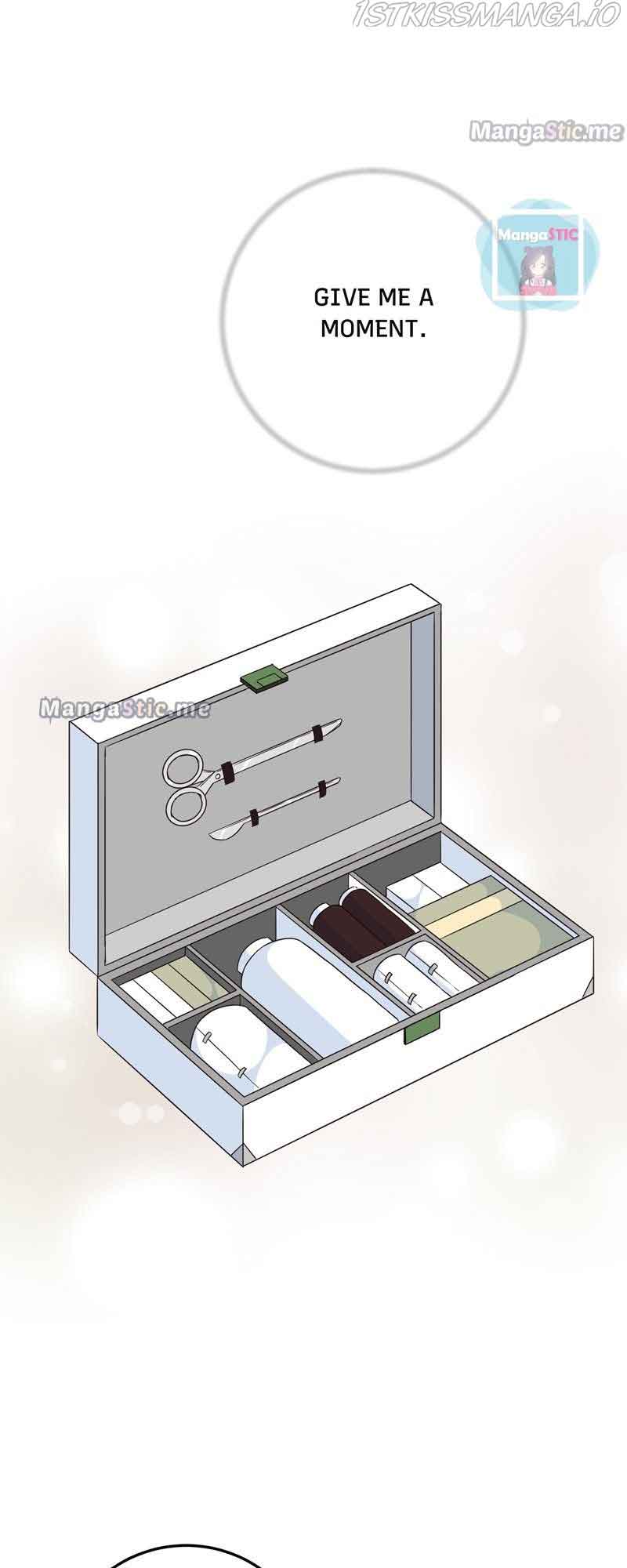 1STKISSMANGA.IO

MangaStic.me

MangaSTIC

GIVE ME A MOMENT.

MangaStic.me